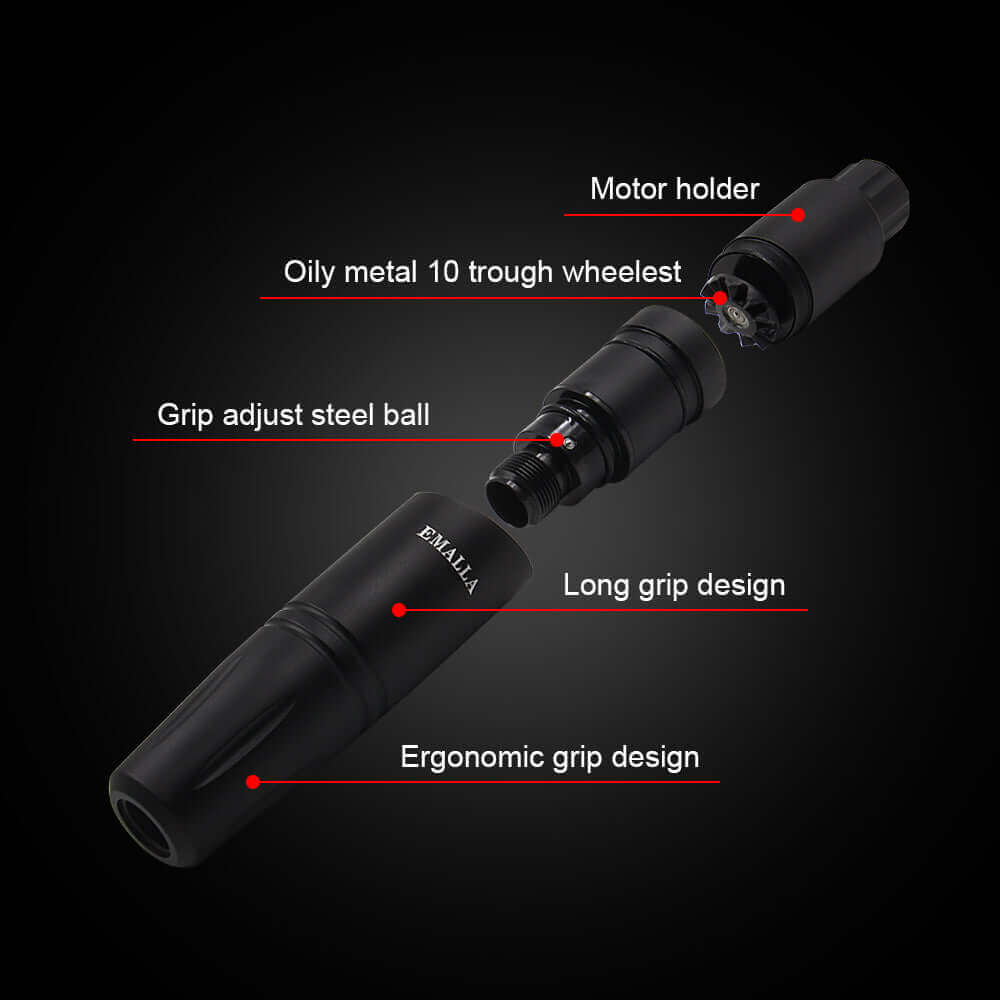 Motor holder

Oily metal 10 trough wheelest

Grip adjust steel ball

EMALLA

Long grip design

Ergonomic grip design